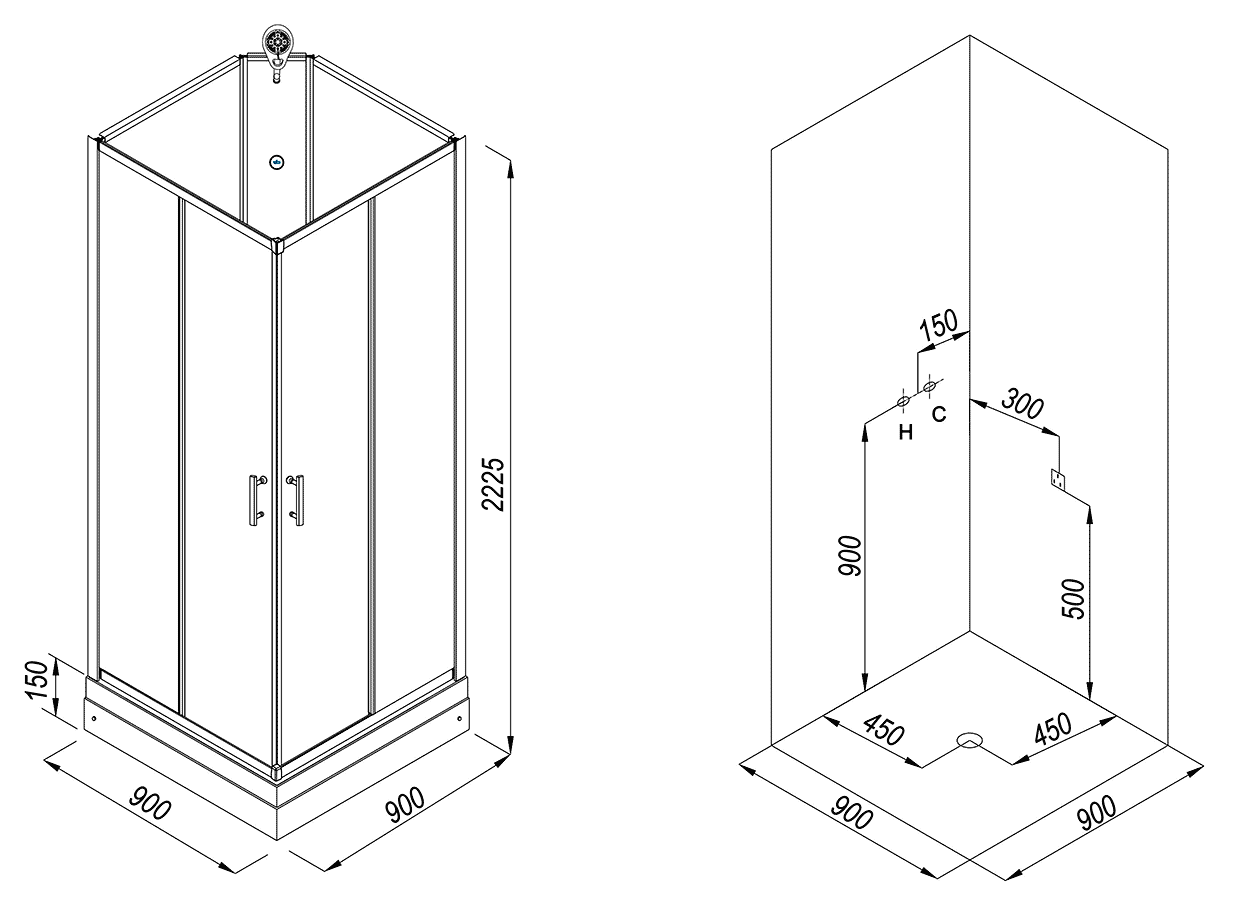 2225
150
900
900
150
H
C
300
900
500
450
450
900
900